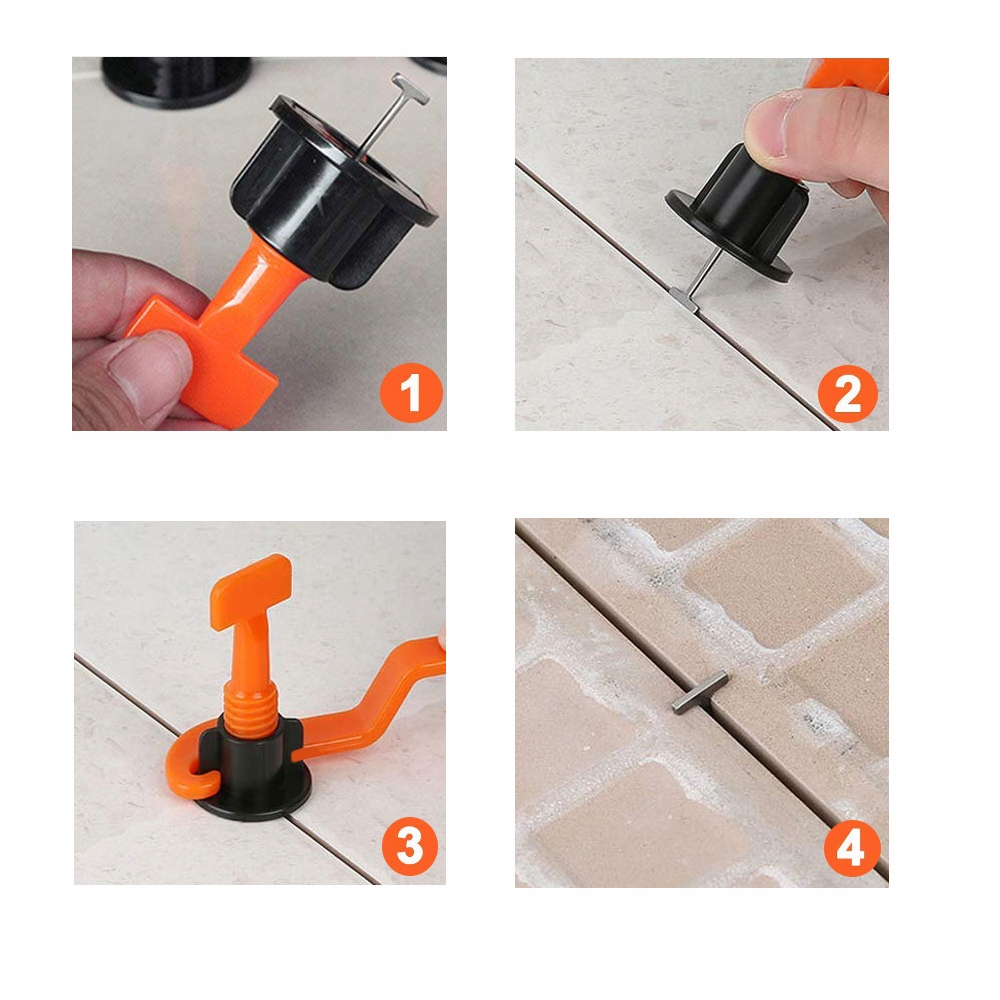 1

2

3

4